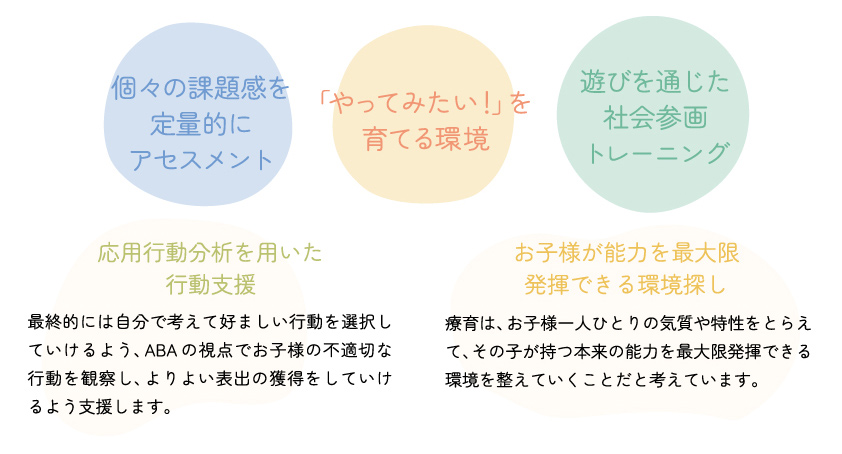 個々の課題感を
定量的に
アセスメント

「やってみたい!」を
育てる環境

遊びを通じた
社会参画
トレーニング

応用行動分析を用いた
行動支援

最終的には自分で考えて好ましい行動を選択していけるよう、ABAの視点でお子様の不適切な行動を観察し、よりよい表出の獲得をしていけるよう支援します。

お子様が能力を最大限
発揮できる環境探し

療育は、お子様一人ひとりの気質や特性をとらえて、その子が持つ本来の能力を最大限発揮できる環境を整えていくことだと考えています。